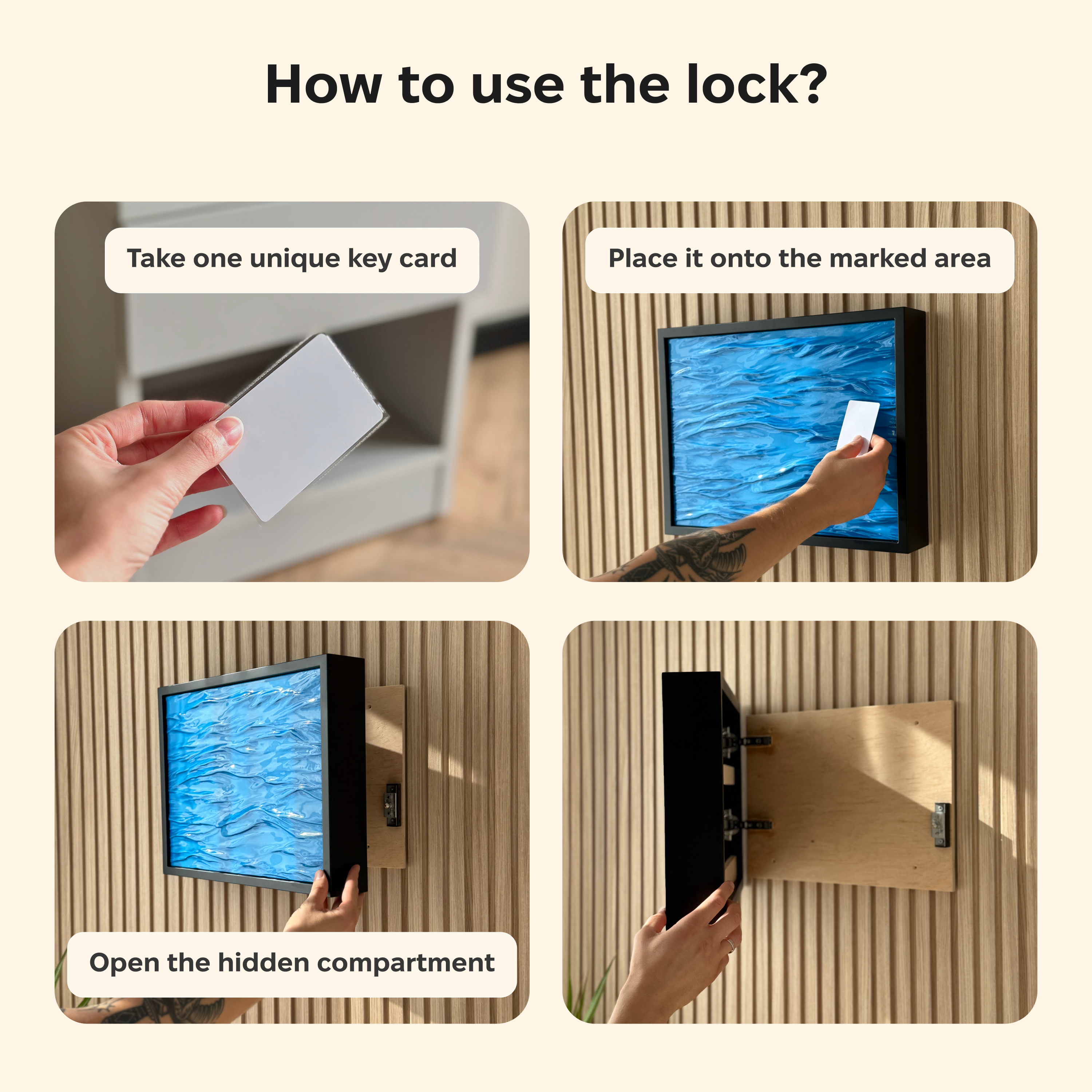 How to use the lock?

Take one unique key card

Place it onto the marked area

Open the hidden compartment